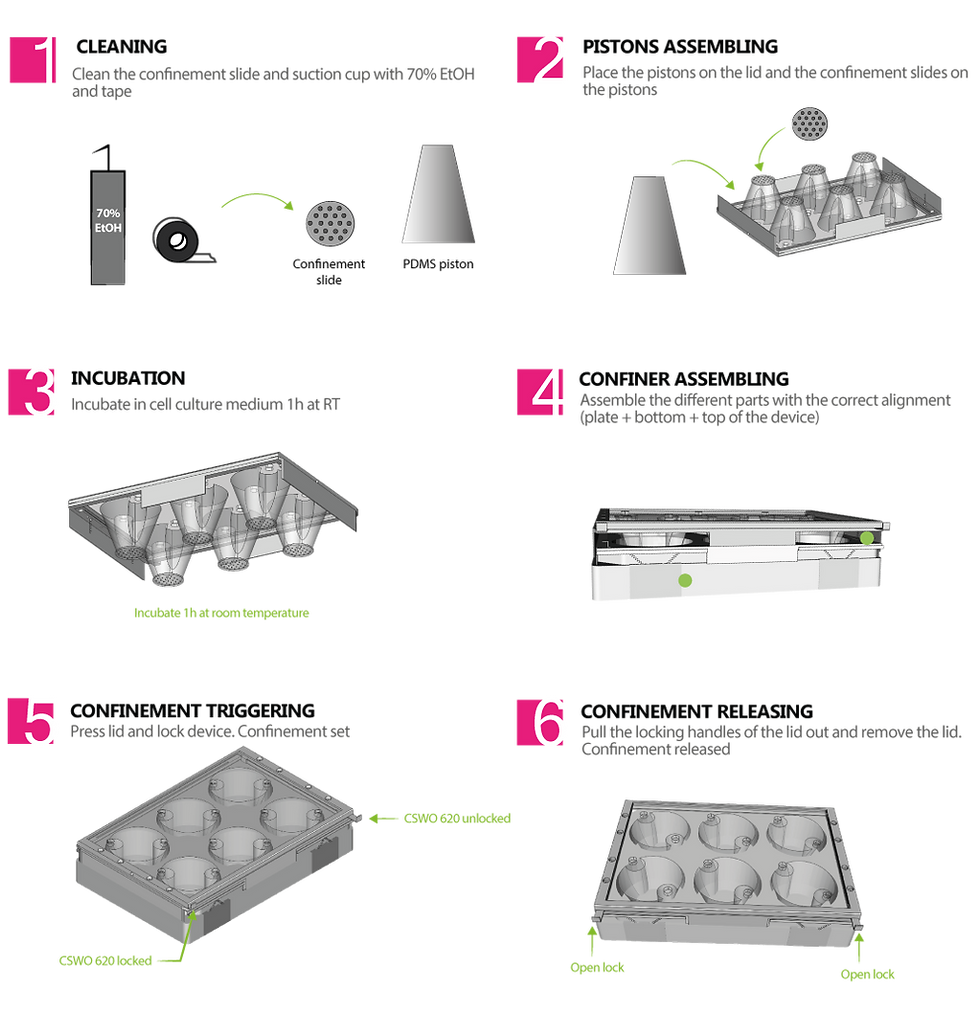 1 CLEANING
Clean the confinement slide and suction cup with 70% EtOH and tape

70% EtOH

Confinement slide

PDMS piston

2 PISTONS ASSEMBLING
Place the pistons on the lid and the confinement slides on the pistons

3 INCUBATION
Incubate in cell culture medium 1h at RT

Incubate 1h at room temperature

4 CONFINER ASSEMBLING
Assemble the different parts with the correct alignment (plate + bottom + top of the device)

5 CONFINEMENT TRIGGERING
Press lid and lock device. Confinement set

CSWO 620 unlocked

CSWO 620 locked

6 CONFINEMENT RELEASING
Pull the locking handles of the lid out and remove the lid. Confinement released

Open lock

Open lock